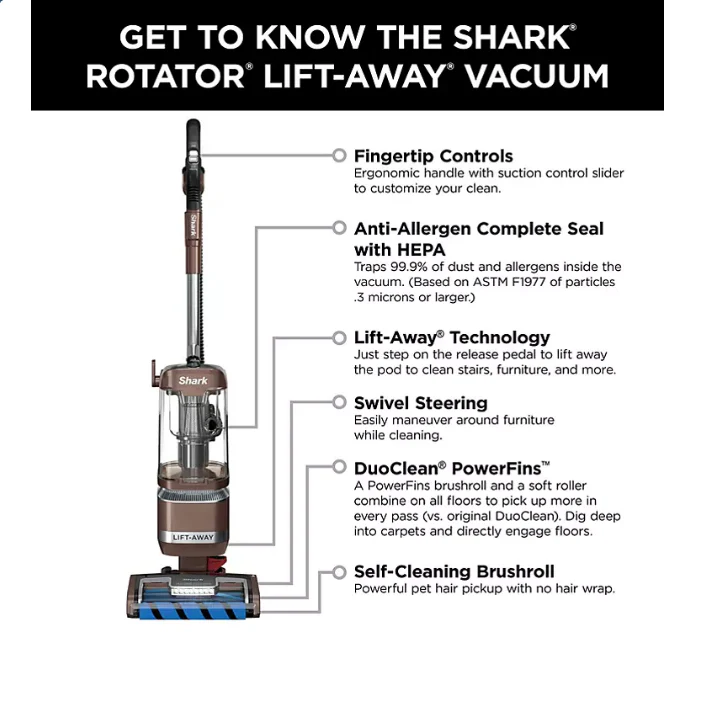 GET TO KNOW THE SHARK® ROTATOR® LIFT-AWAY® VACUUM

Shark

Shark

LIFT-AWAY

Fingertip Controls
Ergonomic handle with suction control slider to customize your clean.

Anti-Allergen Complete Seal with HEPA
Traps 99.9% of dust and allergens inside the vacuum. (Based on ASTM F1977 of particles .3 microns or larger.)

Lift-Away® Technology
Just step on the release pedal to lift away the pod to clean stairs, furniture, and more.

Swivel Steering
Easily maneuver around furniture while cleaning.

DuoClean® PowerFins™
A PowerFins brushroll and a soft roller combine on all floors to pick up more in every pass (vs. original DuoClean). Dig deep into carpets and directly engage floors.

Self-Cleaning Brushroll
Powerful pet hair pickup with no hair wrap.